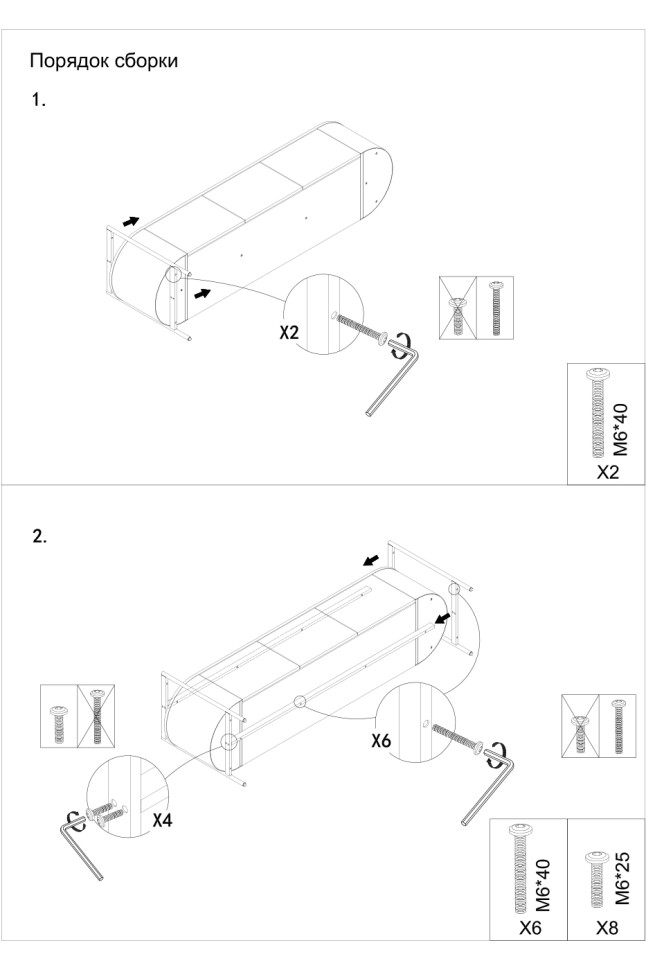 Порядок сборки

1.

X2

M6*40

X2

2.

X6

X4

M6*40

X6

M6*25

X8