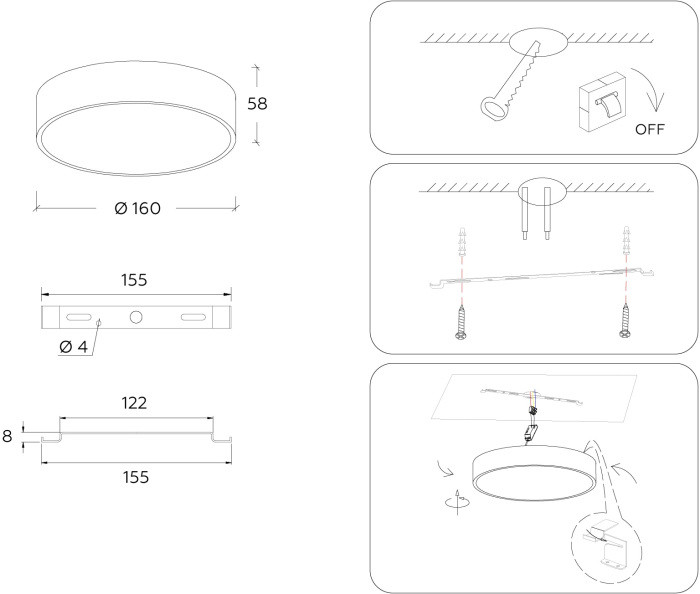 58

Ø 160

155

Ø 4

122

8

155

OFF