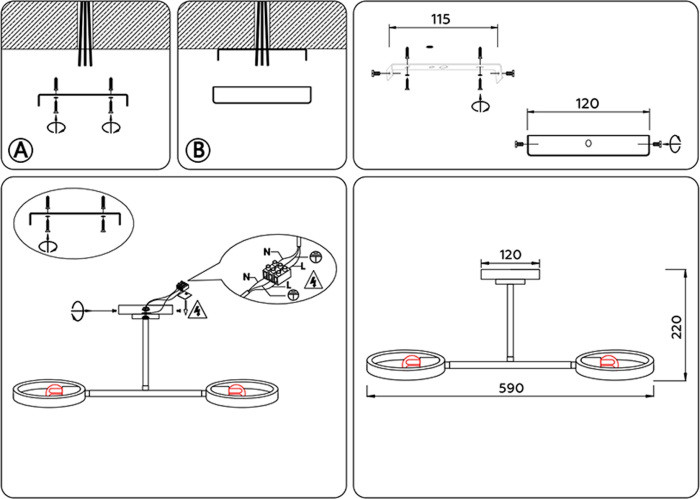 A

B

115

120

N

L

N

L

120

220

590