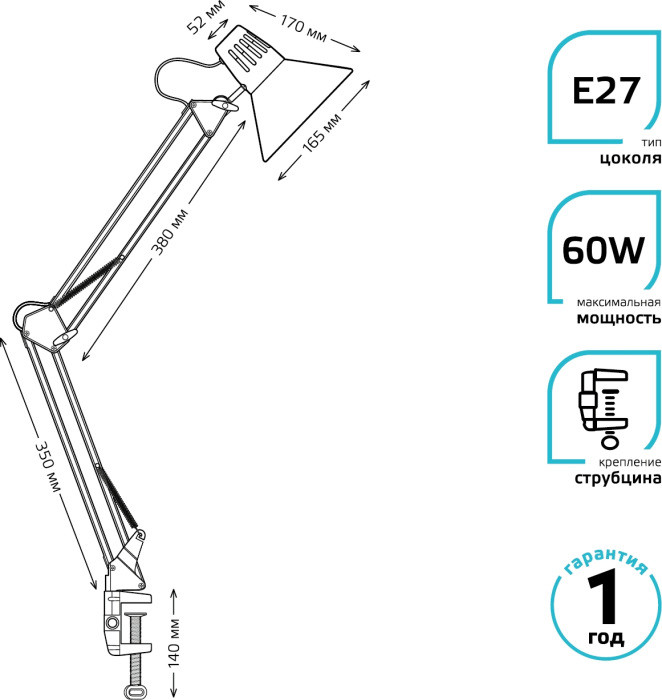 52 мм
170 мм
165 мм
380 мм
350 мм
140 мм

E27
тип
цоколя

60W
максимальная
мощность

крепление
струбцина

гарантия
1
год