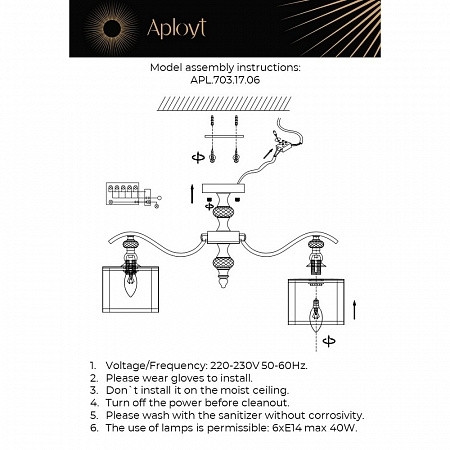 Aployt

Model assembly instructions:
APL.703.17.06

1. Voltage/Frequency: 220-230V 50-60Hz.
2. Please wear gloves to install.
3. Don`t install it on the moist ceiling.
4. Turn off the power before cleanout.
5. Please wash with the sanitizer without corrosivity.
6. The use of lamps is permissible: 6xE14 max 40W.