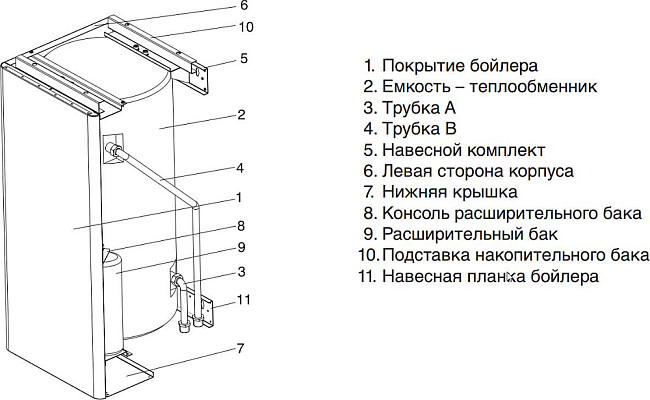 6
10
5
2
4
1
8
9
3
11
7

1. Покрытие бойлера
2. Емкость – теплообменник
3. Трубка А
4. Трубка В
5. Навесной комплект
6. Левая сторона корпуса
7. Нижняя крышка
8. Консоль расширительного бака
9. Расширительный бак
10. Подставка накопительного бака
11. Навесная планка бойлера