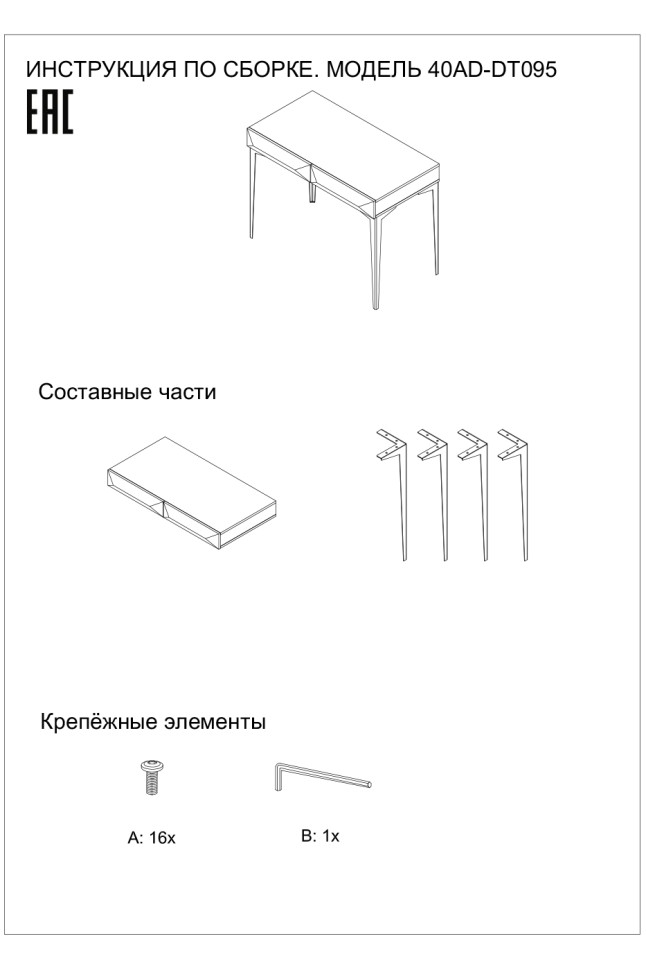 ИНСТРУКЦИЯ ПО СБОРКЕ. МОДЕЛЬ 40AD-DT095

EAC

Составные части

Крепёжные элементы

A: 16x

B: 1x