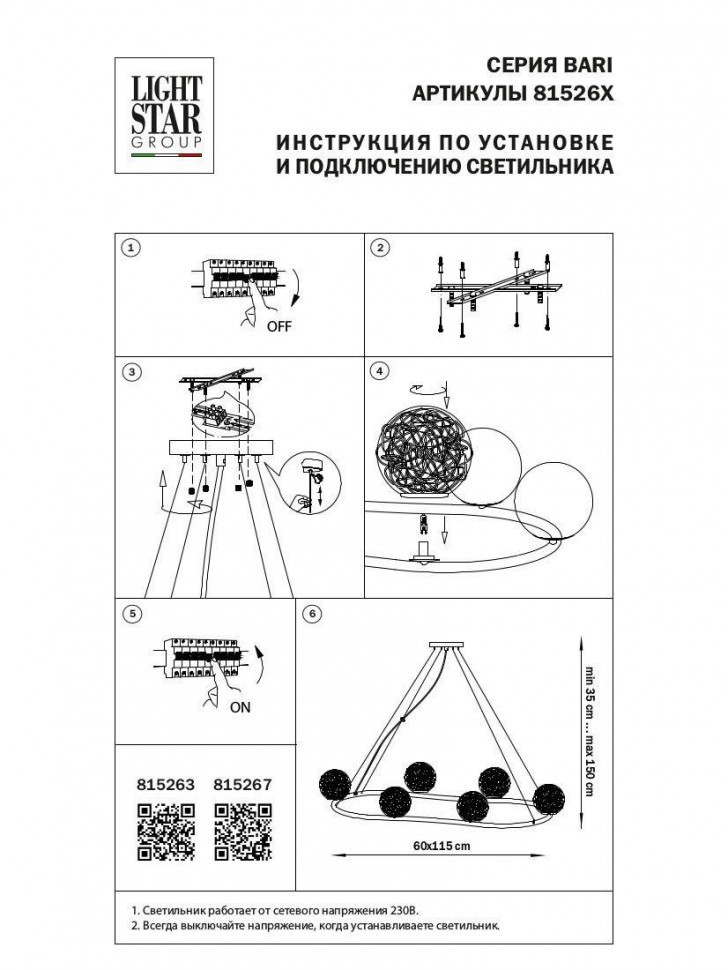 LIGHT STAR GROUP

СЕРИЯ BARI
АРТИКУЛЫ 81526X

ИНСТРУКЦИЯ ПО УСТАНОВКЕ И ПОДКЛЮЧЕНИЮ СВЕТИЛЬНИКА

1

OFF

2

3

4

5

ON

6

min 35 cm ... max 150 cm

60x115 cm

815263 815267

1. Светильник работает от сетевого напряжения 230В.
2. Всегда выключайте напряжение, когда устанавливаете светильник.