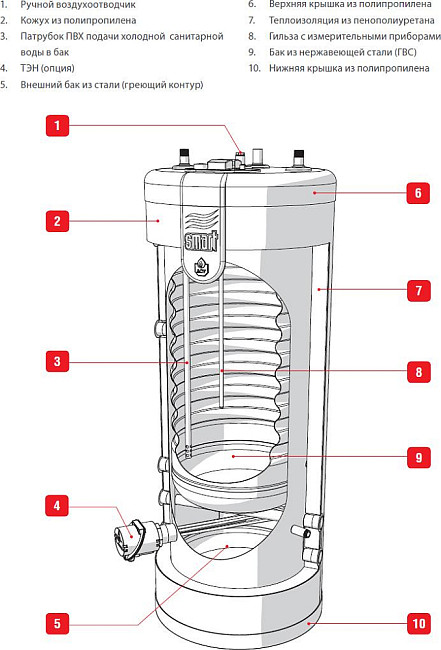 1. Ручной воздухоотводчик
2. Кожух из полипропилена
3. Патрубок ПВХ подачи холодной санитарной воды в бак
4. ТЭН (опция)
5. Внешний бак из стали (греющий контур)

6. Верхняя крышка из полипропилена
7. Теплоизоляция из пенополиуретана
8. Гильза с измерительными приборами
9. Бак из нержавеющей стали (ГВС)
10. Нижняя крышка из полипропилена

1
2
3
4
5
6
7
8
9
10
smart
ACV