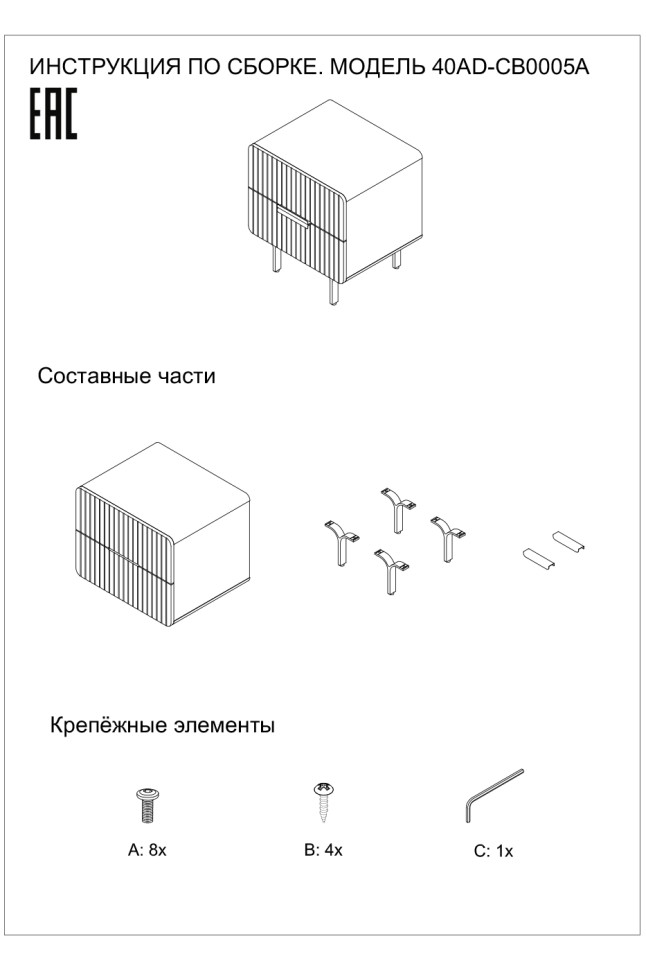 ИНСТРУКЦИЯ ПО СБОРКЕ. МОДЕЛЬ 40AD-CB0005A

EAC

Составные части

Крепёжные элементы

A: 8x

B: 4x

C: 1x