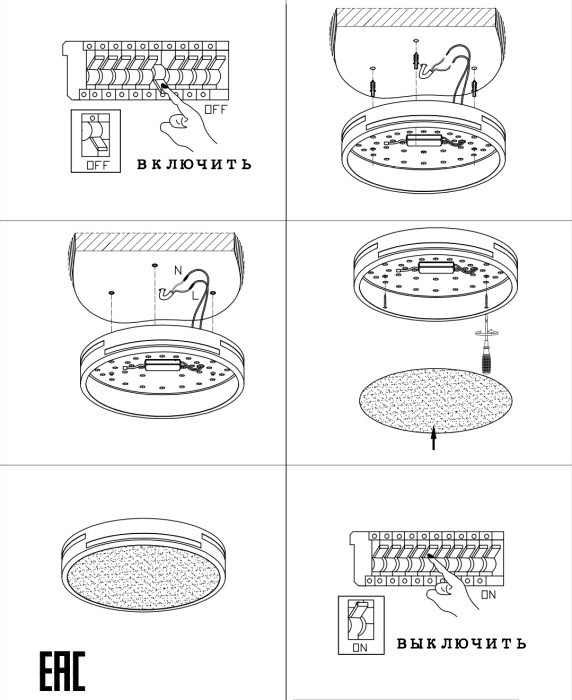 OFF

OFF ВКЛЮЧИТЬ

N

L

EAC

ON

ON ВЫКЛЮЧИТЬ