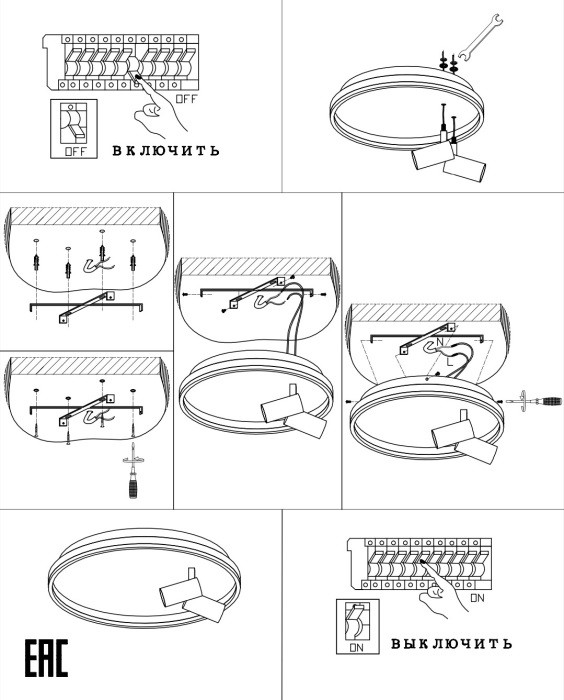 OFF

OFF

ВКЛЮЧИТЬ

N

L

EAC

ON

ON

ВЫКЛЮЧИТЬ