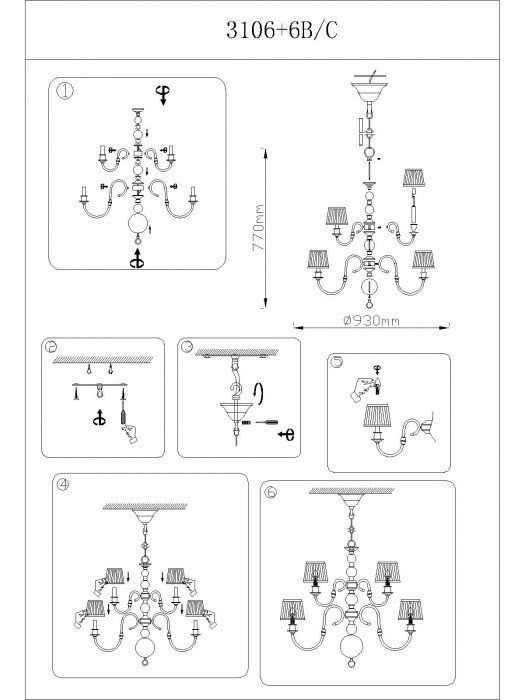 3106+6B/C

①

770mm

Ø930mm

②

③

⑤

④

⑥