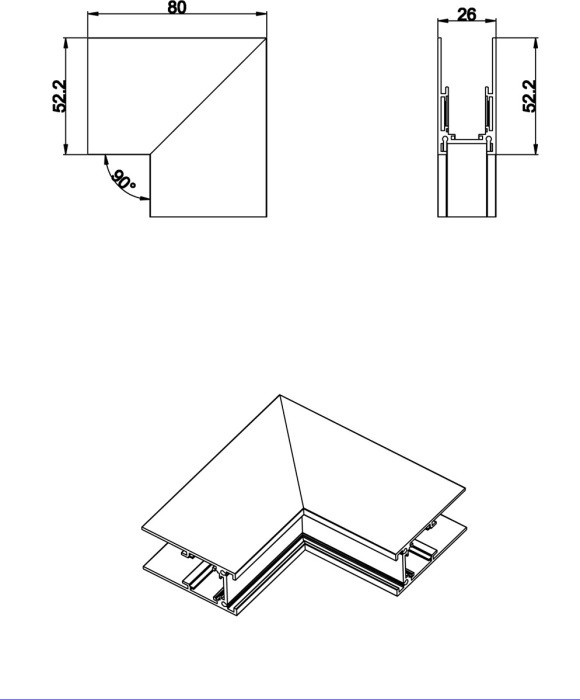 80
52.2
90°
26
52.2