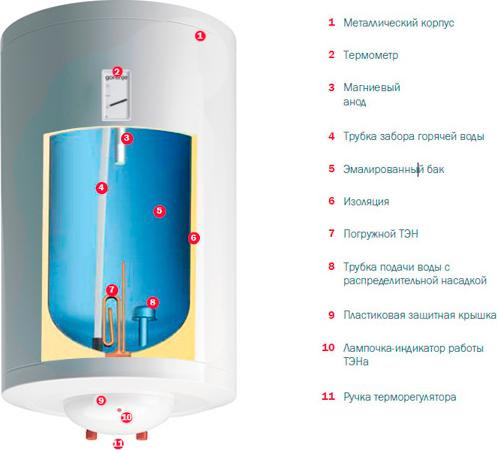 1
2
gorenje
3
4
5
6
7
8
9
10
11

1 Металический корпус

2 Термометр

3 Магниевый анод

4 Трубка забора горячей воды

5 Эмалированный бак

6 Изоляция

7 Погружной ТЭН

8 Трубка подачи воды с распределительной насадкой

9 Пластиковая защитная крышка

10 Лампочка-индикатор работы ТЭНа

11 Ручка терморегулятора