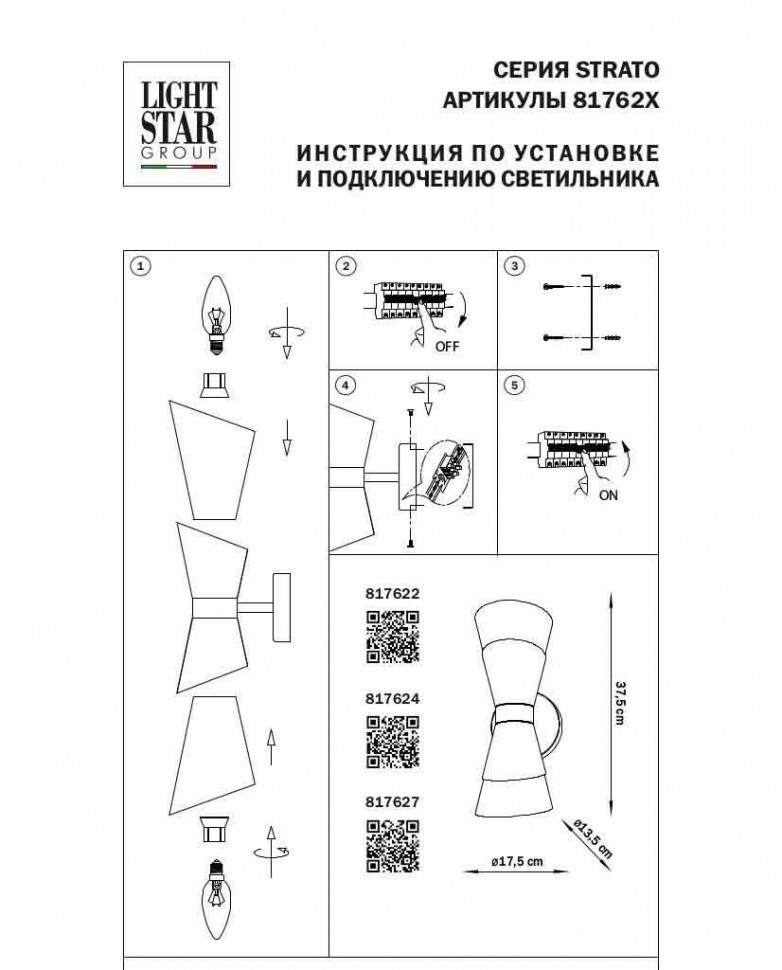 LIGHT STAR GROUP

СЕРИЯ STRATO
АРТИКУЛЫ 81762X

ИНСТРУКЦИЯ ПО УСТАНОВКЕ
И ПОДКЛЮЧЕНИЮ СВЕТИЛЬНИКА

1

2

OFF

3

4

5

ON

817622

817624

817627

37,5 cm

ø13,5 cm

ø17,5 cm