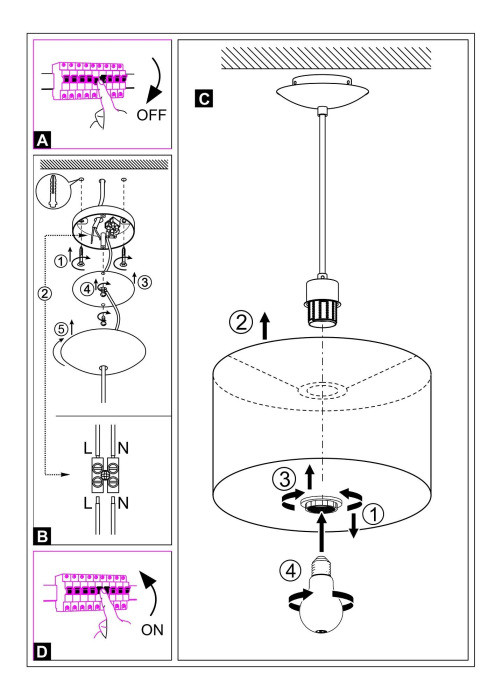 OFF

A

①

②

④

③

⑤

L N

L N

B

ON

D

C

②

③

①

④