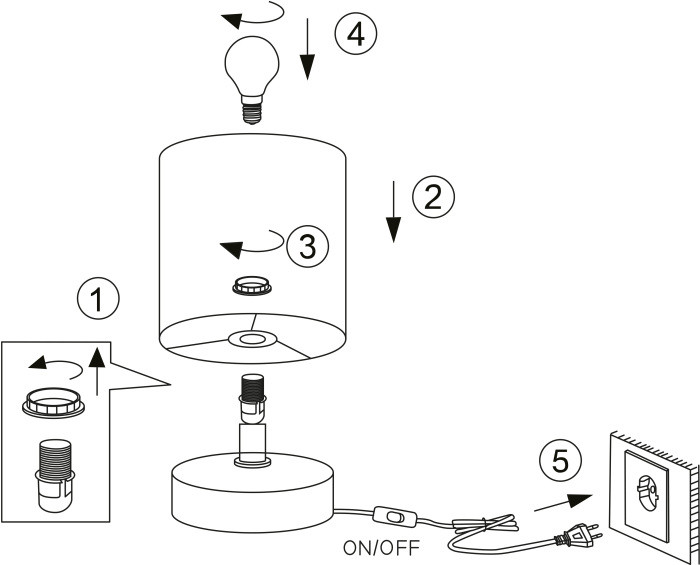 4

2

3

1

5

ON/OFF