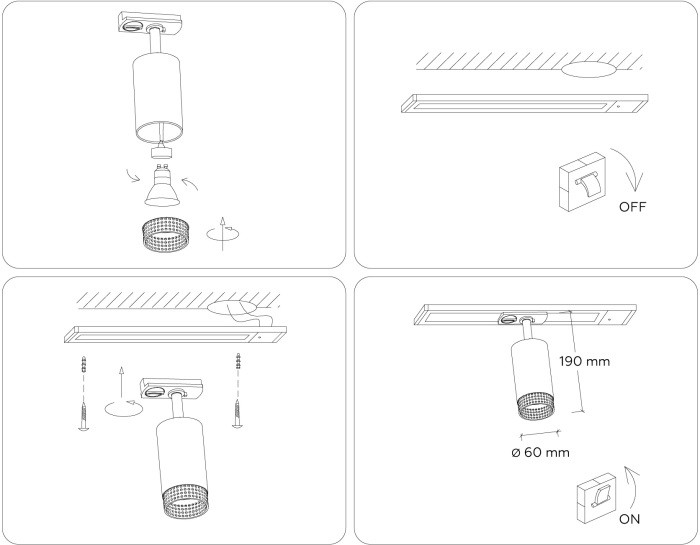 OFF

190 mm

ø 60 mm

ON