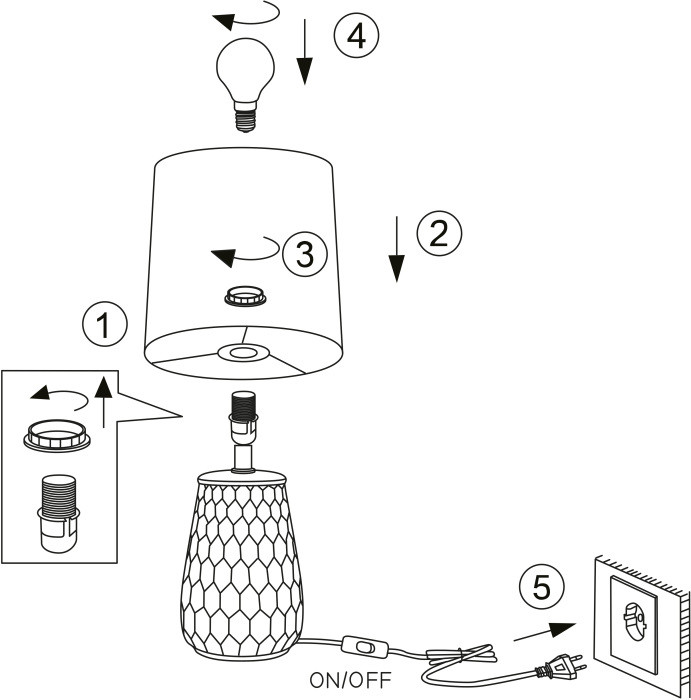 4

2

3

1

5

ON/OFF