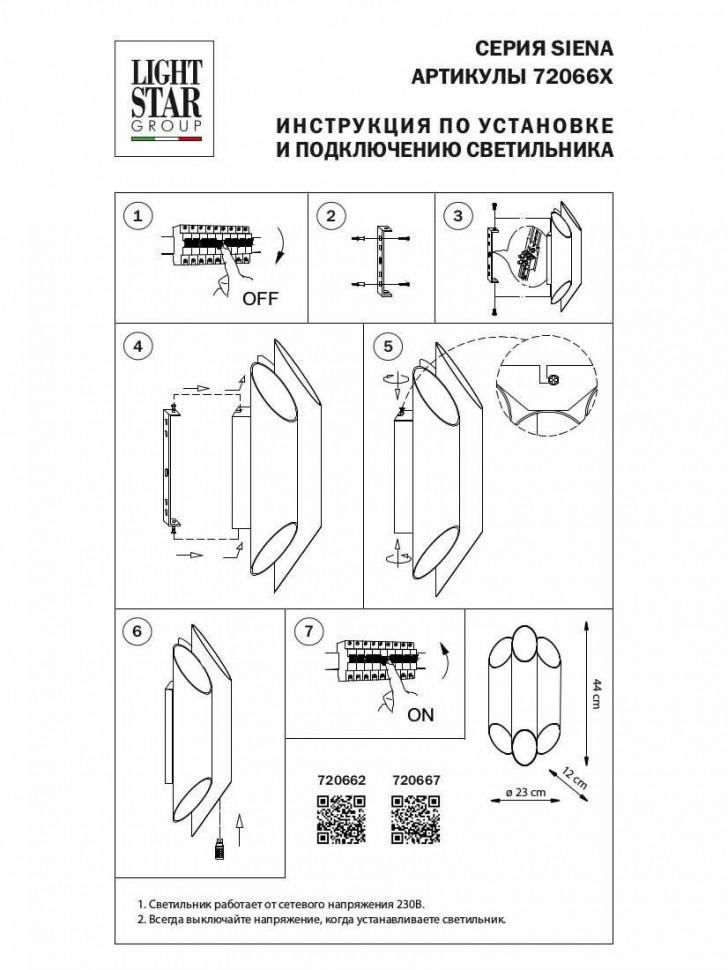 LIGHT STAR GROUP

СЕРИЯ SIENA
АРТИКУЛЫ 72066X

ИНСТРУКЦИЯ ПО УСТАНОВКЕ И ПОДКЛЮЧЕНИЮ СВЕТИЛЬНИКА

1
OFF

2

3

4

5

6

7
ON

44 cm
12 cm
ø 23 cm

720662
720667

1. Светильник работает от сетевого напряжения 230В.
2. Всегда выключайте напряжение, когда устанавливаете светильник.