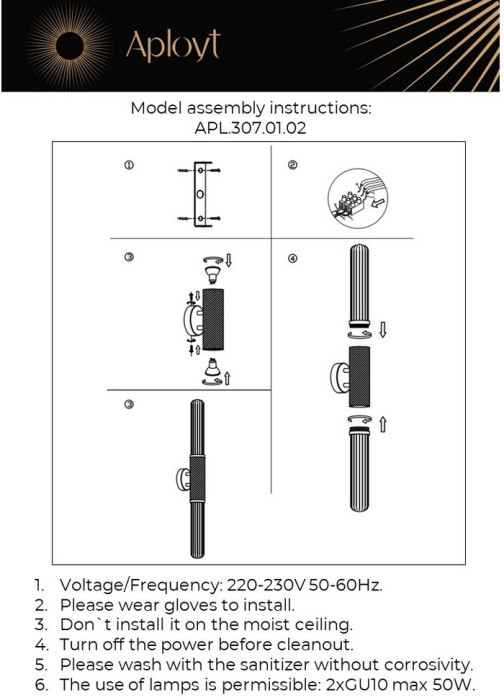 Aployt

Model assembly instructions:
APL.307.01.02

①

②

③

④

③

1. Voltage/Frequency: 220-230V 50-60Hz.
2. Please wear gloves to install.
3. Don`t install it on the moist ceiling.
4. Turn off the power before cleanout.
5. Please wash with the sanitizer without corrosivity.
6. The use of lamps is permissible: 2xGU10 max 50W.