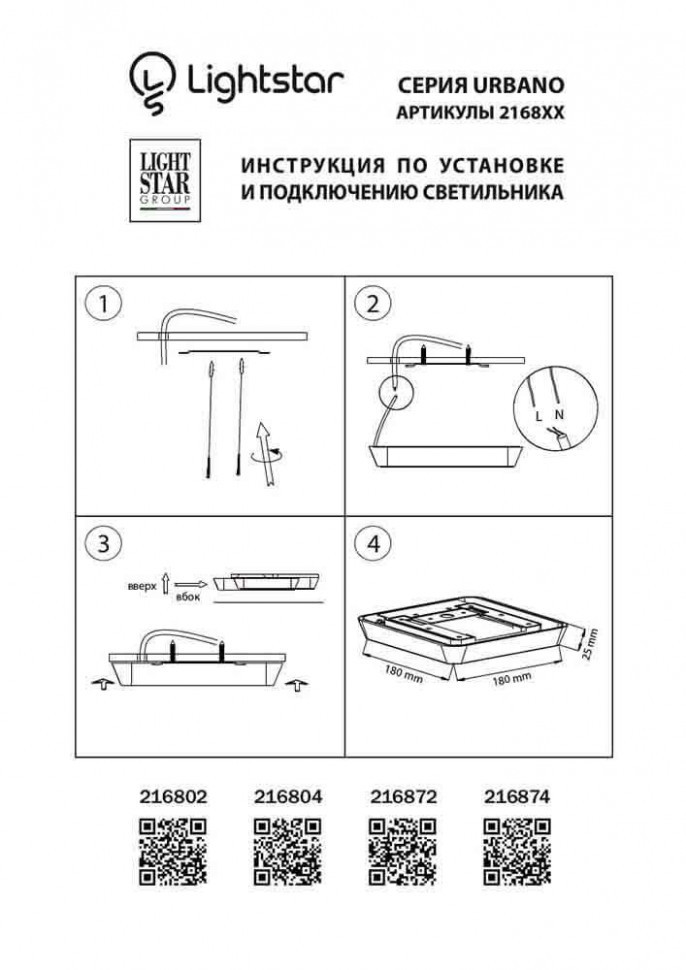 Lightstar

СЕРИЯ URBANO
АРТИКУЛЫ 2168XX

LIGHT STAR GROUP

ИНСТРУКЦИЯ ПО УСТАНОВКЕ
И ПОДКЛЮЧЕНИЮ СВЕТИЛЬНИКА

1

2

L N

3

вверх
вбок

4

180 mm
180 mm
25 mm

216802 216804 216872 216874