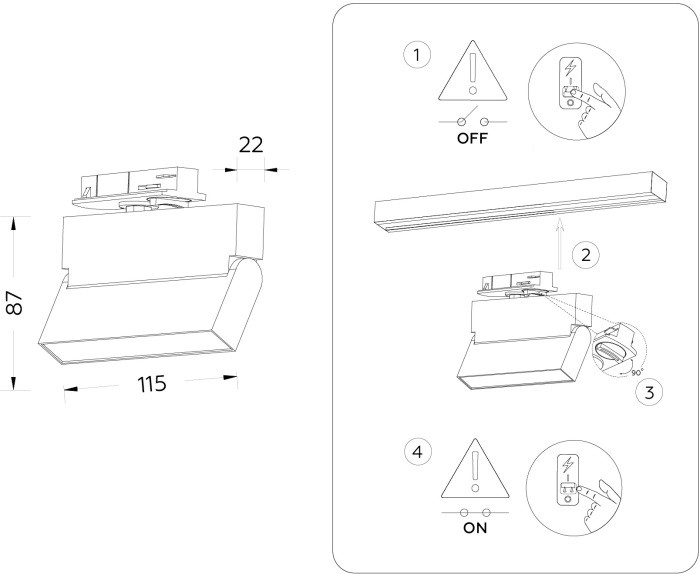 22

87

115

1

OFF

2

90°

3

4

ON