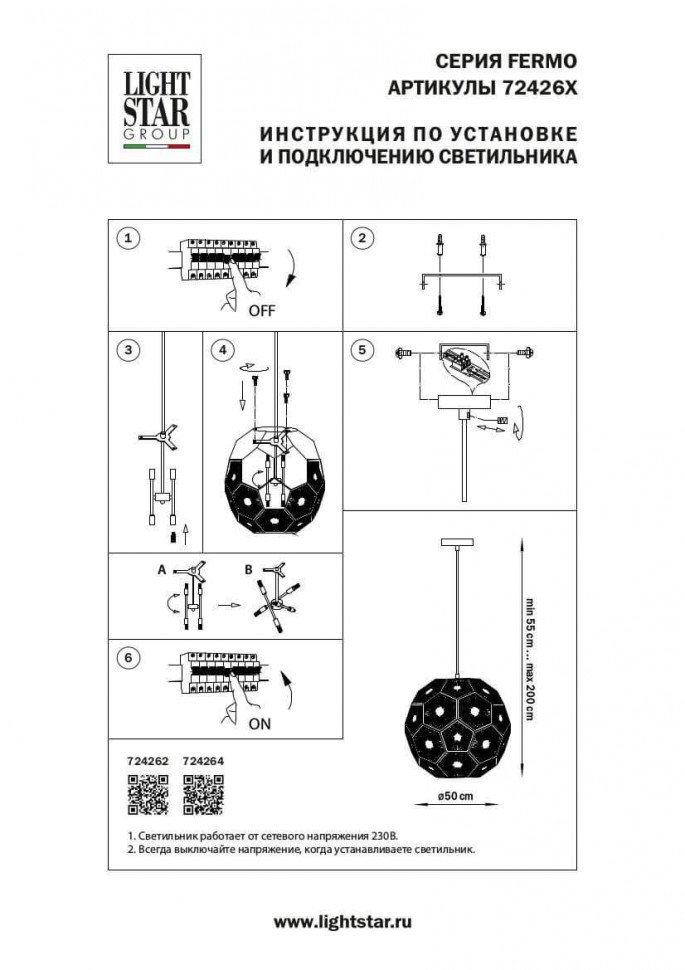 LIGHT STAR GROUP

СЕРИЯ FERMO
АРТИКУЛЫ 72426X

ИНСТРУКЦИЯ ПО УСТАНОВКЕ
И ПОДКЛЮЧЕНИЮ СВЕТИЛЬНИКА

1
OFF

2

3

4

5

A
B

6
ON

min 55 cm ... max 200 cm

ø50 cm

724262 724264

1. Светильник работает от сетевого напряжения 230В.
2. Всегда выключайте напряжение, когда устанавливаете светильник.

www.lightstar.ru