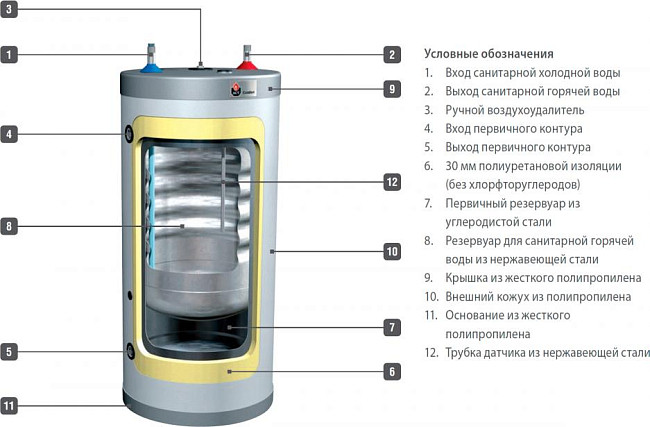 3
1
2
9
4
12
8
10
7
5
6
11

Условные обозначения
1. Вход санитарной холодной воды
2. Выход санитарной горячей воды
3. Ручной воздухоудалитель
4. Вход первичного контура
5. Выход первичного контура
6. 30 мм полиуретановой изоляции (без хлорфторуглеродов)
7. Первичный резервуар из углеродистой стали
8. Резервуар для санитарной горячей воды из нержавеющей стали
9. Крышка из жесткого полипропилена
10. Внешний кожух из полипропилена
11. Основание из жесткого полипропилена
12. Трубка датчика из нержавеющей стали