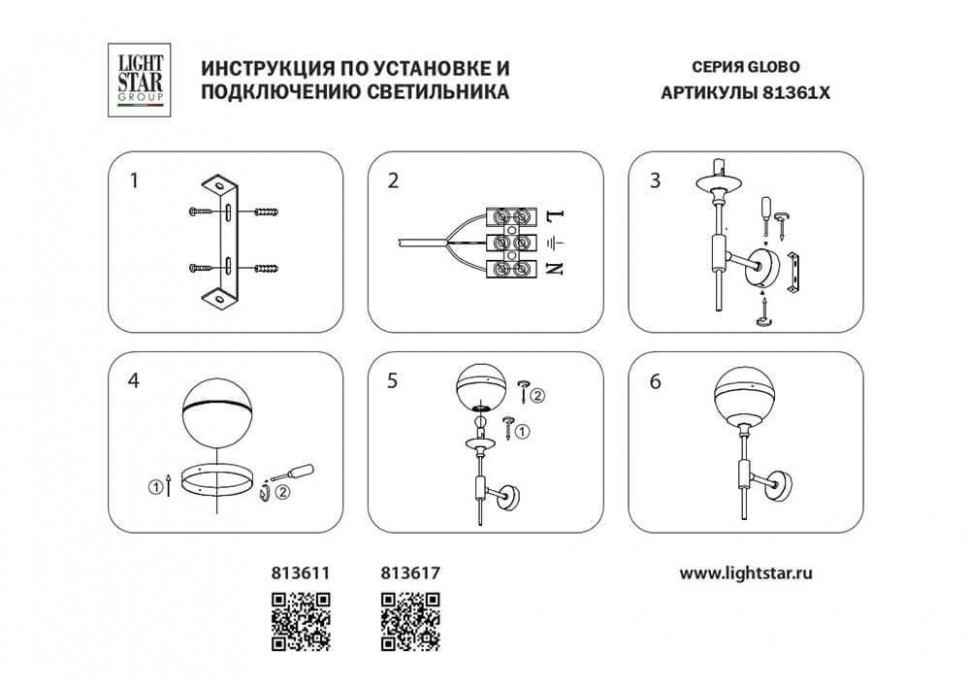 LIGHT STAR GROUP

ИНСТРУКЦИЯ ПО УСТАНОВКЕ И ПОДКЛЮЧЕНИЮ СВЕТИЛЬНИКА

СЕРИЯ GLOBO
АРТИКУЛЫ 81361X

1

2

L
N

3

4

① ②

5

② ①

6

813611 813617

www.lightstar.ru