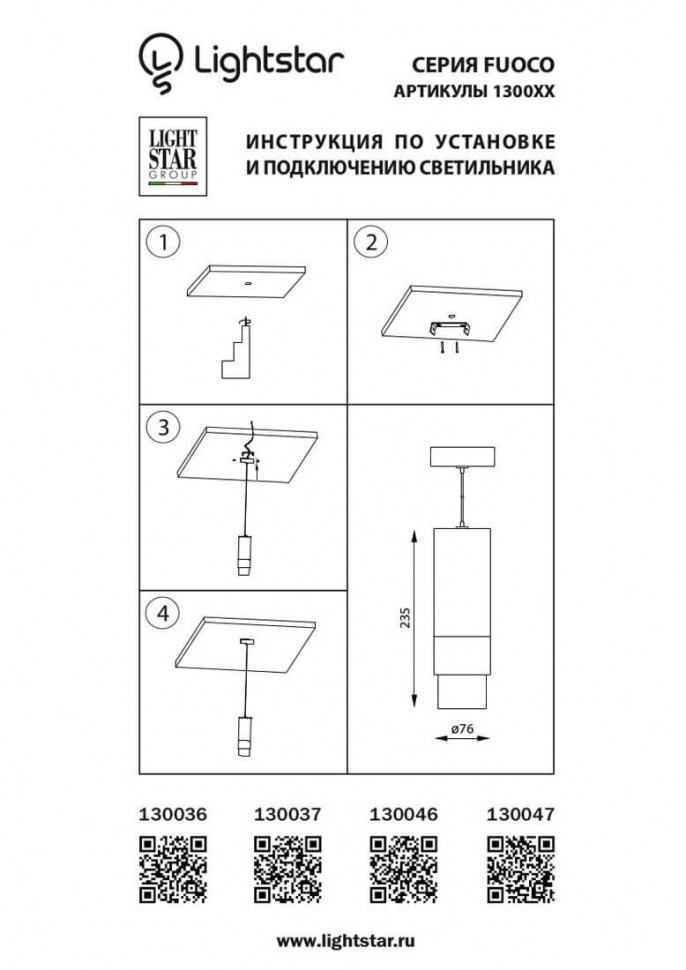 Lightstar

СЕРИЯ FUOCO
АРТИКУЛЫ 1300XX

LIGHT STAR GROUP

ИНСТРУКЦИЯ ПО УСТАНОВКЕ
И ПОДКЛЮЧЕНИЮ СВЕТИЛЬНИКА

1

2

3

4

235

ø76

130036 130037 130046 130047

www.lightstar.ru