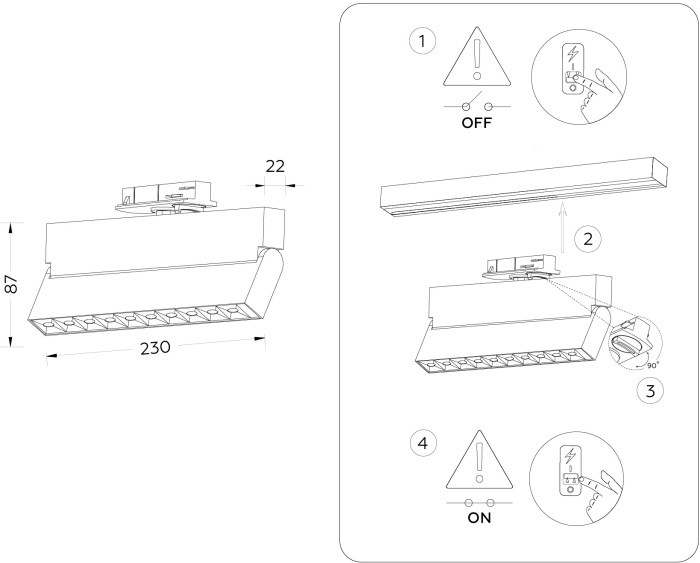 22

87

230

1

OFF

2

90°

3

4

ON