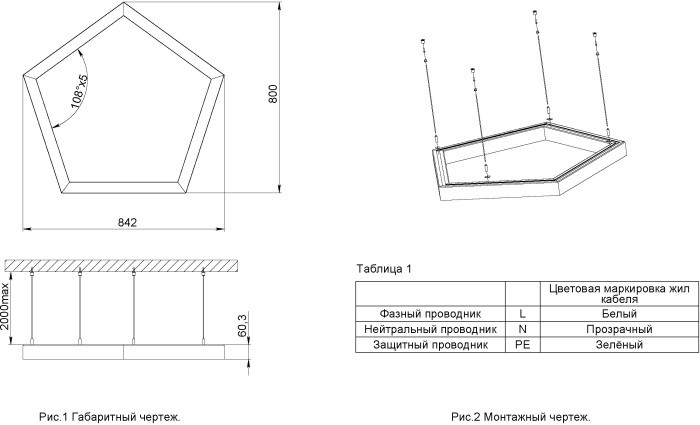 108°x5

800

842

2000max

60,3

Таблица 1

| | | Цветовая маркировка жил кабеля |
|---|---|---|
| Фазный проводник | L | Белый |
| Нейтральный проводник | N | Прозрачный |
| Защитный проводник | PE | Зелёный |

Рис.1 Габаритный чертеж.

Рис.2 Монтажный чертеж.