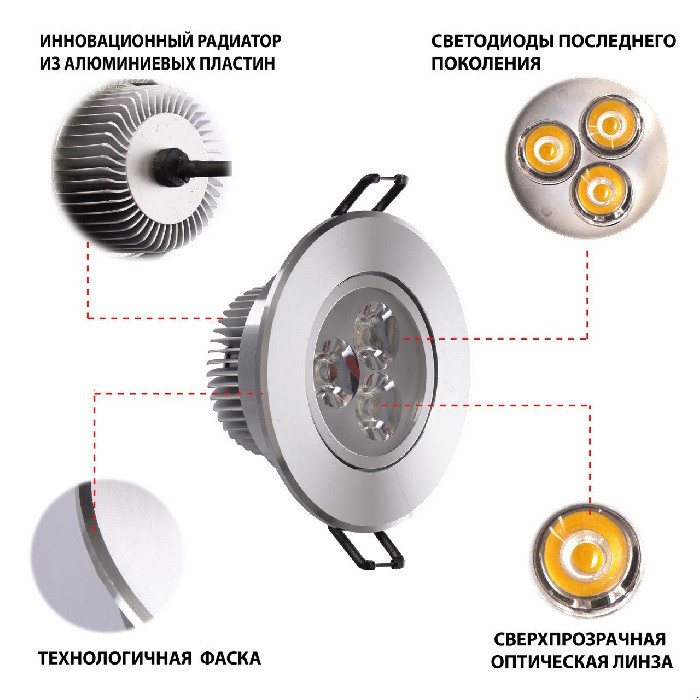 ИННОВАЦИОННЫЙ РАДИАТОР ИЗ АЛЮМИНИЕВЫХ ПЛАСТИН

СВЕТОДИОДЫ ПОСЛЕДНЕГО ПОКОЛЕНИЯ

ТЕХНОЛОГИЧНАЯ ФАСКА

СВЕРХПРОЗРАЧНАЯ ОПТИЧЕСКАЯ ЛИНЗА