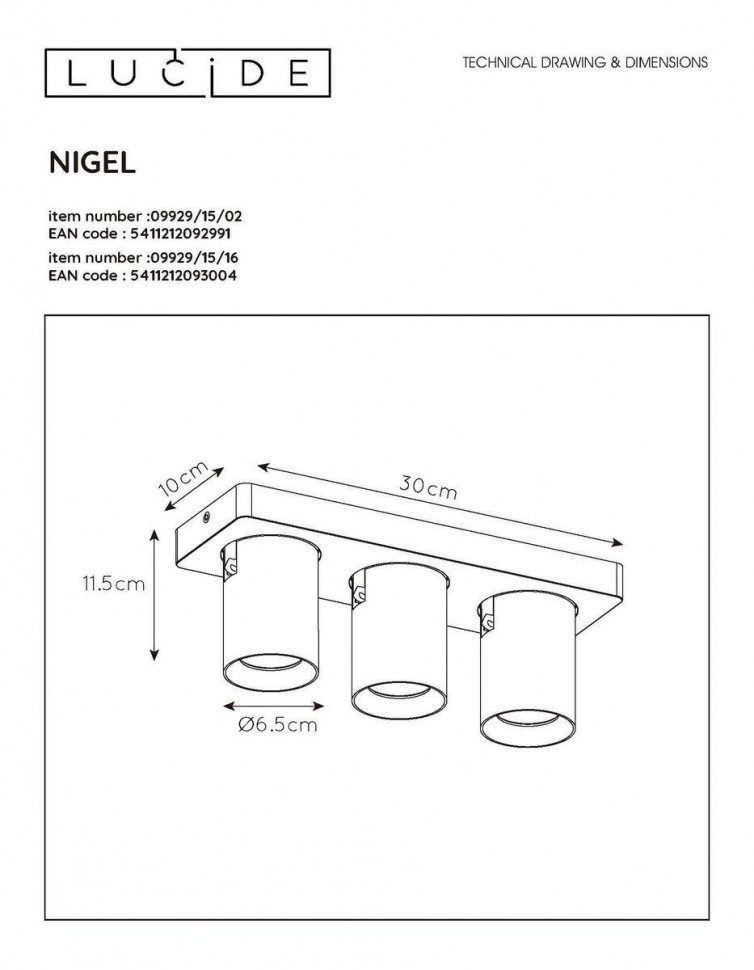 LUCIDE

TECHNICAL DRAWING & DIMENSIONS

NIGEL

item number :09929/15/02
EAN code : 5411212092991
item number :09929/15/16
EAN code : 5411212093004

10cm
30cm
11.5cm
Ø6.5cm