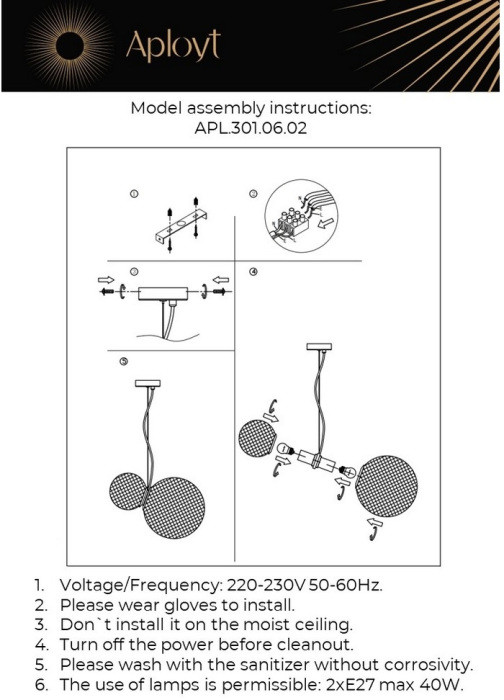 Aployt

Model assembly instructions:
APL.301.06.02

①
②
③
④
⑤

1. Voltage/Frequency: 220-230V 50-60Hz.
2. Please wear gloves to install.
3. Don`t install it on the moist ceiling.
4. Turn off the power before cleanout.
5. Please wash with the sanitizer without corrosivity.
6. The use of lamps is permissible: 2xE27 max 40W.