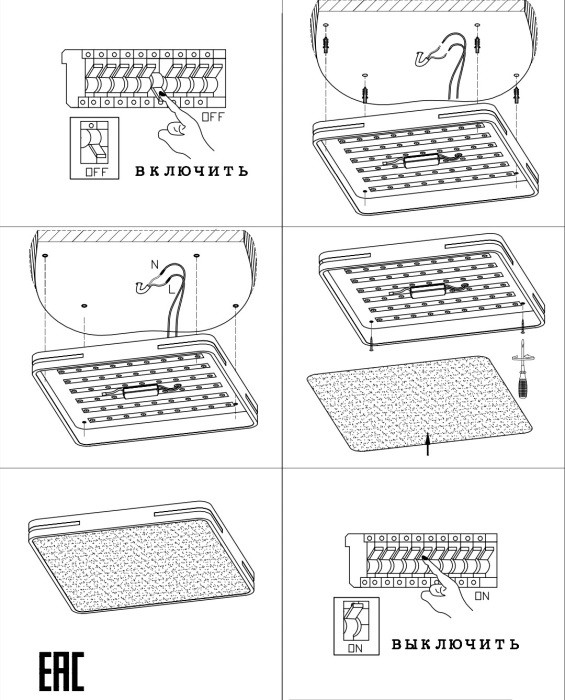 OFF

OFF

ВКЛЮЧИТЬ

N

L

EAC

ON

ON

ВЫКЛЮЧИТЬ